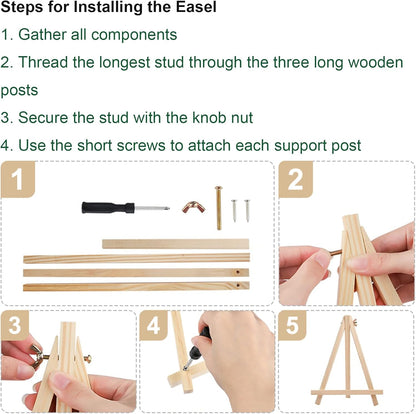 Steps for Installing the Easel

1. Gather all components

2. Thread the longest stud through the three long wooden posts

3. Secure the stud with the knob nut

4. Use the short screws to attach each support post

1

2

3

4

5